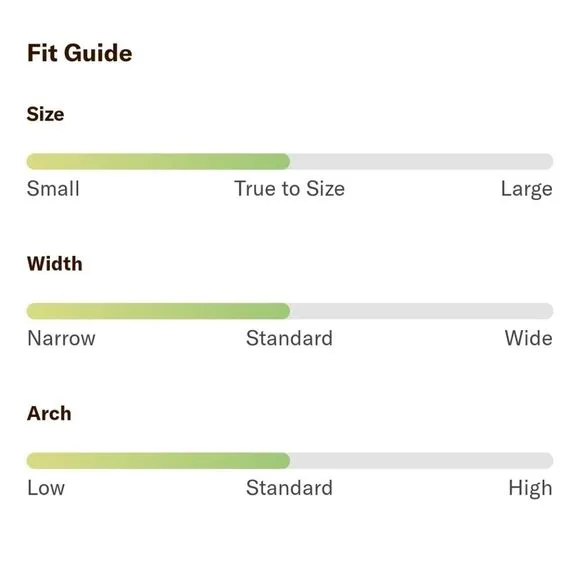 Fit Guide

Size

Small True to Size Large

Width

Narrow Standard Wide

Arch

Low Standard High